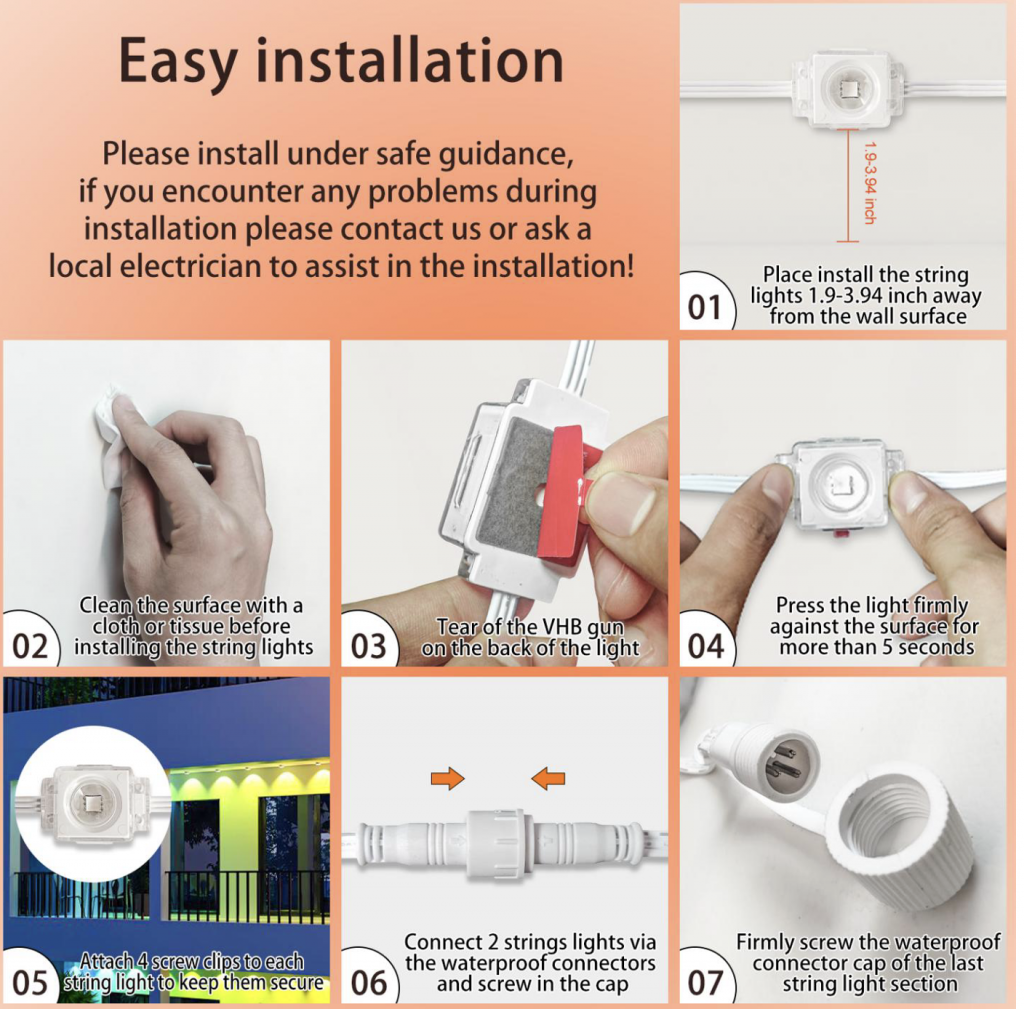 Easy installation

Please install under safe guidance, if you encounter any problems during installation please contact us or ask a local electrician to assist in the installation!

1.9-3.94 inch

01 Place install the string lights 1.9-3.94 inch away from the wall surface

02 Clean the surface with a cloth or tissue before installing the string lights

03 Tear of the VHB gun on the back of the light

04 Press the light firmly against the surface for more than 5 seconds

05 Attach 4 screw clips to each string light to keep them secure

06 Connect 2 strings lights via the waterproof connectors and screw in the cap

07 Firmly screw the waterproof connector cap of the last string light section